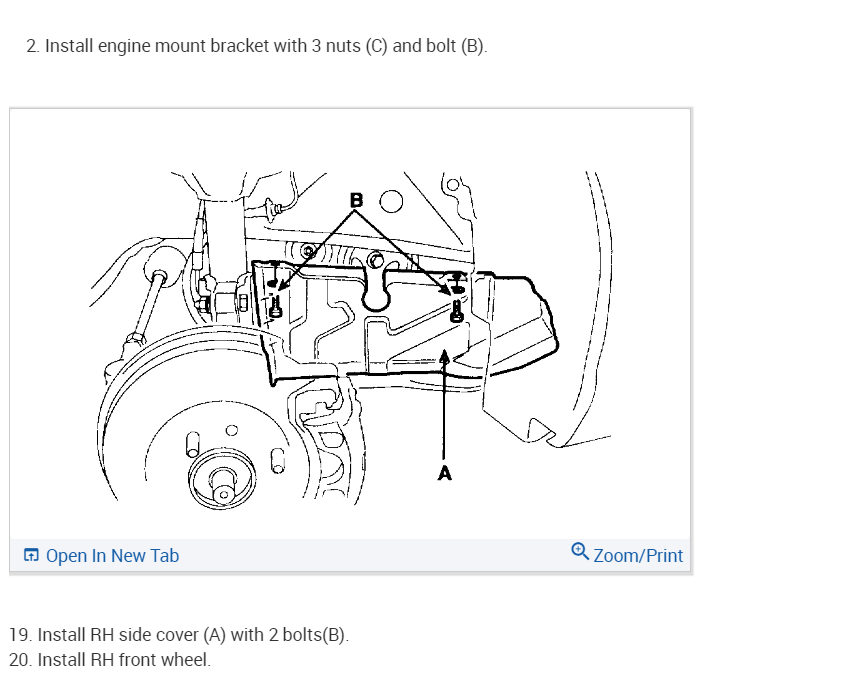 2. Install engine mount bracket with 3 nuts (C) and bolt (B).

B

A

Open In New Tab

Zoom/Print

19. Install RH side cover (A) with 2 bolts(B).
20. Install RH front wheel.