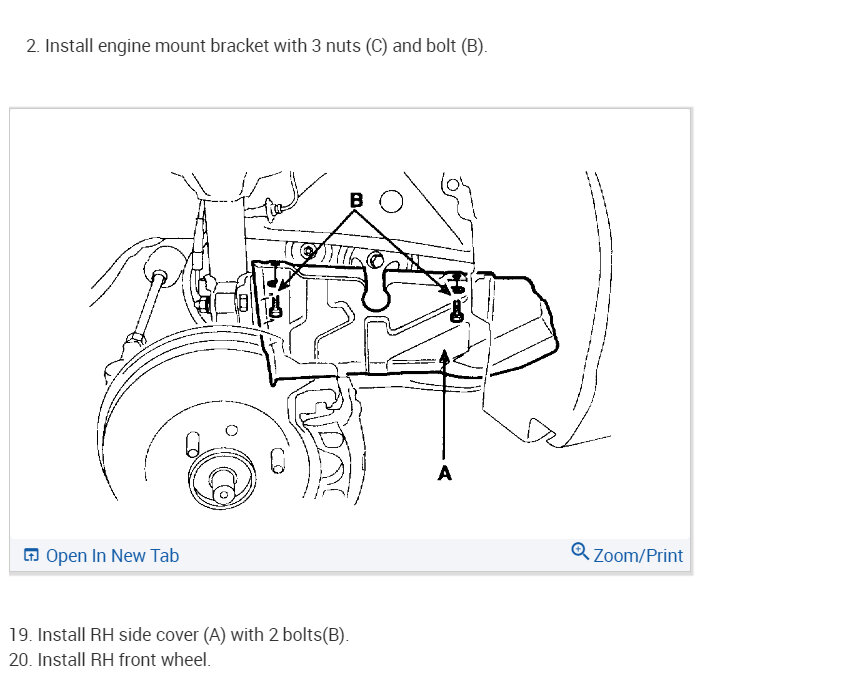 2. Install engine mount bracket with 3 nuts (C) and bolt (B).

B

A

Open In New Tab

Zoom/Print

19. Install RH side cover (A) with 2 bolts(B).
20. Install RH front wheel.