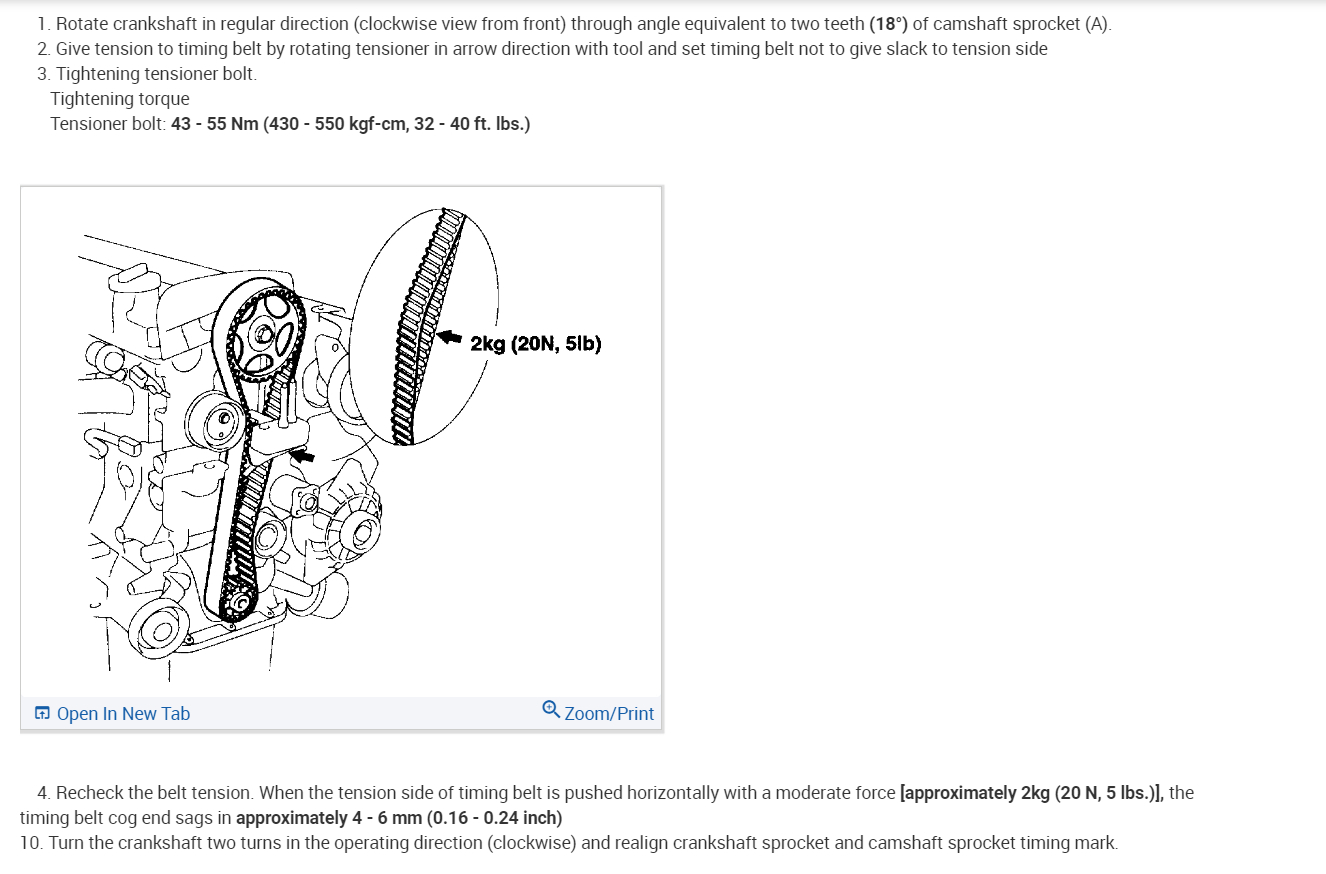 1. Rotate crankshaft in regular direction (clockwise view from front) through angle equivalent to two teeth (18°) of camshaft sprocket (A).
2. Give tension to timing belt by rotating tensioner in arrow direction with tool and set timing belt not to give slack to tension side
3. Tightening tensioner bolt.
Tightening torque
Tensioner bolt: 43 - 55 Nm (430 - 550 kgf-cm, 32 - 40 ft. lbs.)

2kg (20N, 5lb)

Open In New Tab

Zoom/Print

4. Recheck the belt tension. When the tension side of timing belt is pushed horizontally with a moderate force [approximately 2kg (20 N, 5 lbs.)], the timing belt cog end sags in approximately 4 - 6 mm (0.16 - 0.24 inch)
10. Turn the crankshaft two turns in the operating direction (clockwise) and realign crankshaft sprocket and camshaft sprocket timing mark.