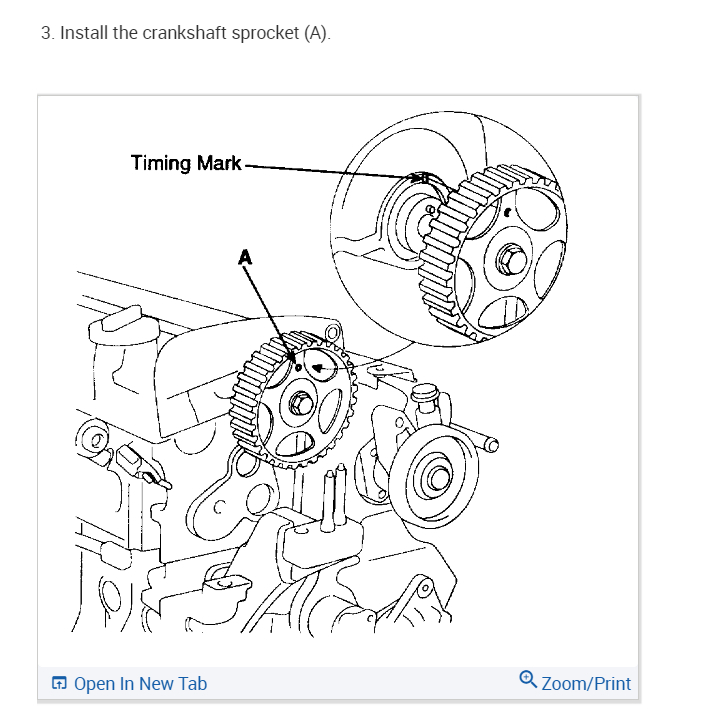 3. Install the crankshaft sprocket (A).

Timing Mark

A

Open In New Tab

Zoom/Print