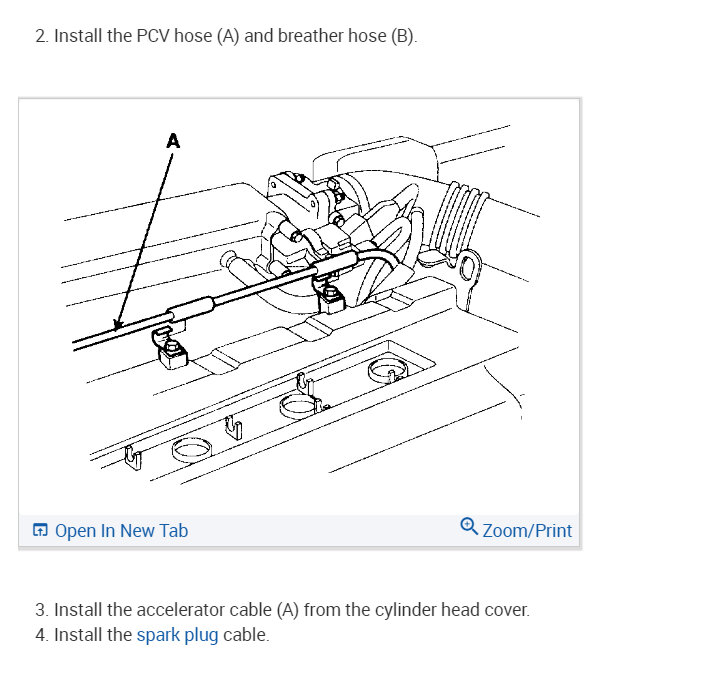 2. Install the PCV hose (A) and breather hose (B).

A

Open In New Tab

Zoom/Print

3. Install the accelerator cable (A) from the cylinder head cover.
4. Install the spark plug cable.