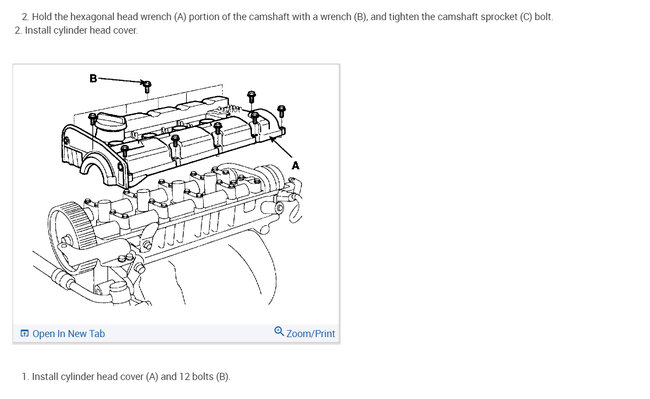 2. Hold the hexagonal head wrench (A) portion of the camshaft with a wrench (B), and tighten the camshaft sprocket (C) bolt.

2. Install cylinder head cover.

B

A

Open In New Tab

Zoom/Print

1. Install cylinder head cover (A) and 12 bolts (B).