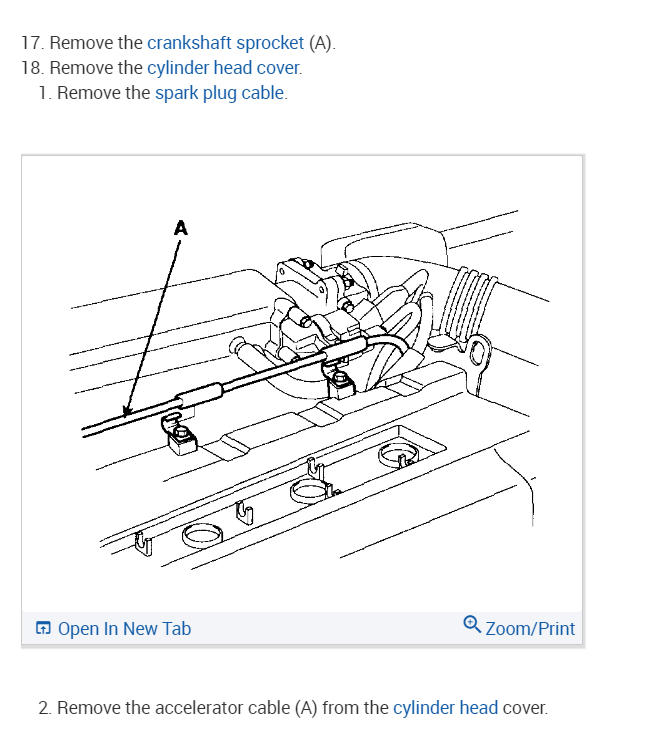 17. Remove the crankshaft sprocket (A).
18. Remove the cylinder head cover.
1. Remove the spark plug cable.

A

Open In New Tab
Zoom/Print

2. Remove the accelerator cable (A) from the cylinder head cover.