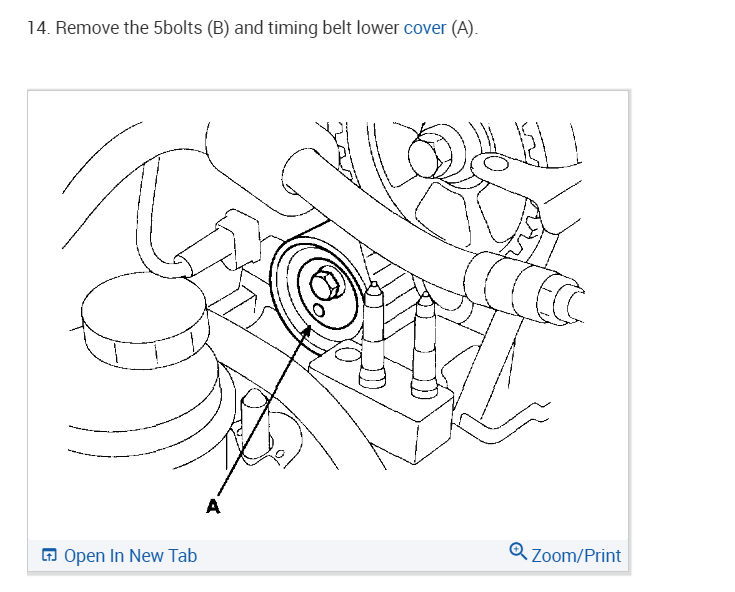 14. Remove the 5bolts (B) and timing belt lower cover (A).

A

Open In New Tab

Zoom/Print