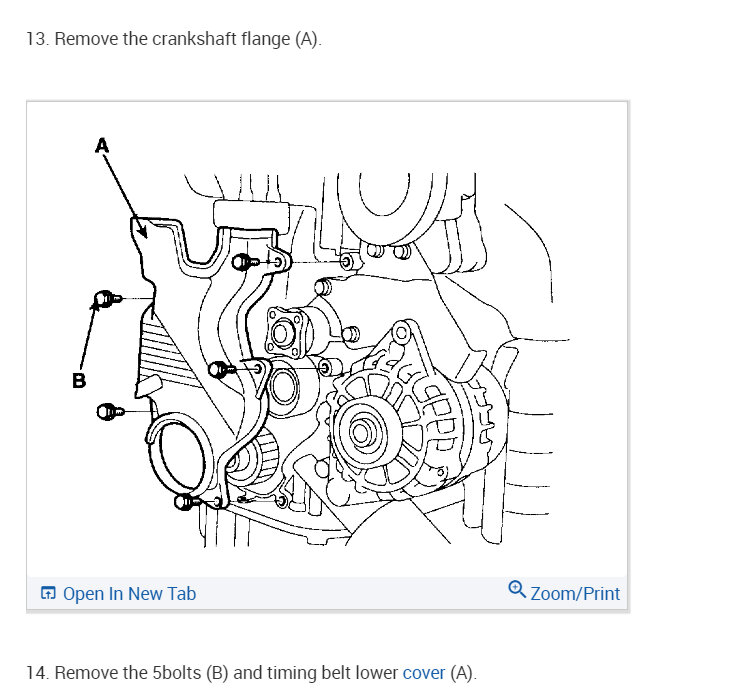 13. Remove the crankshaft flange (A).

A

B

Open In New Tab

Zoom/Print

14. Remove the 5bolts (B) and timing belt lower cover (A).