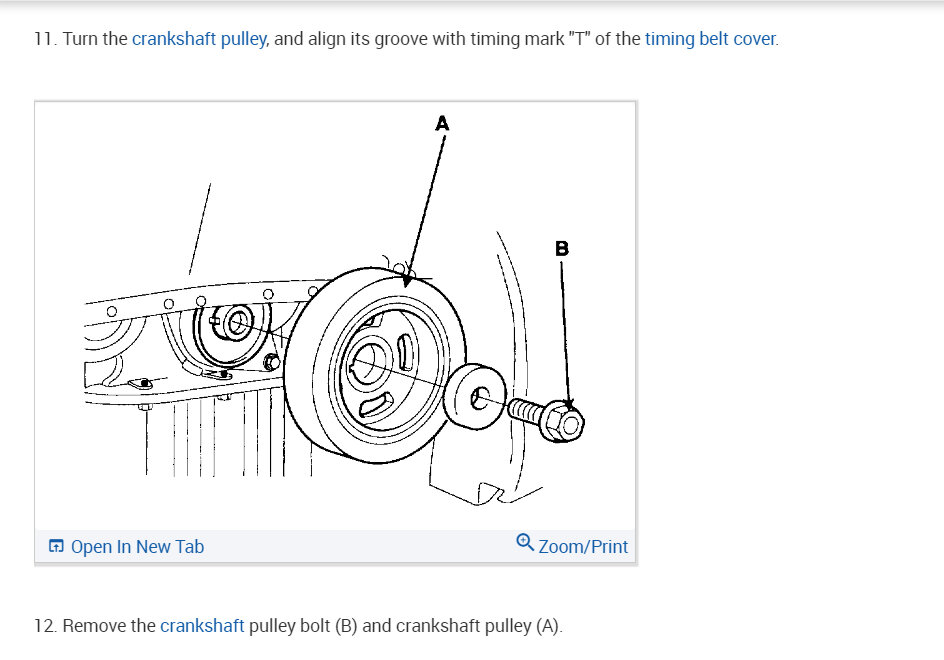 11. Turn the crankshaft pulley, and align its groove with timing mark "T" of the timing belt cover.

A

B

Open In New Tab

Zoom/Print

12. Remove the crankshaft pulley bolt (B) and crankshaft pulley (A).