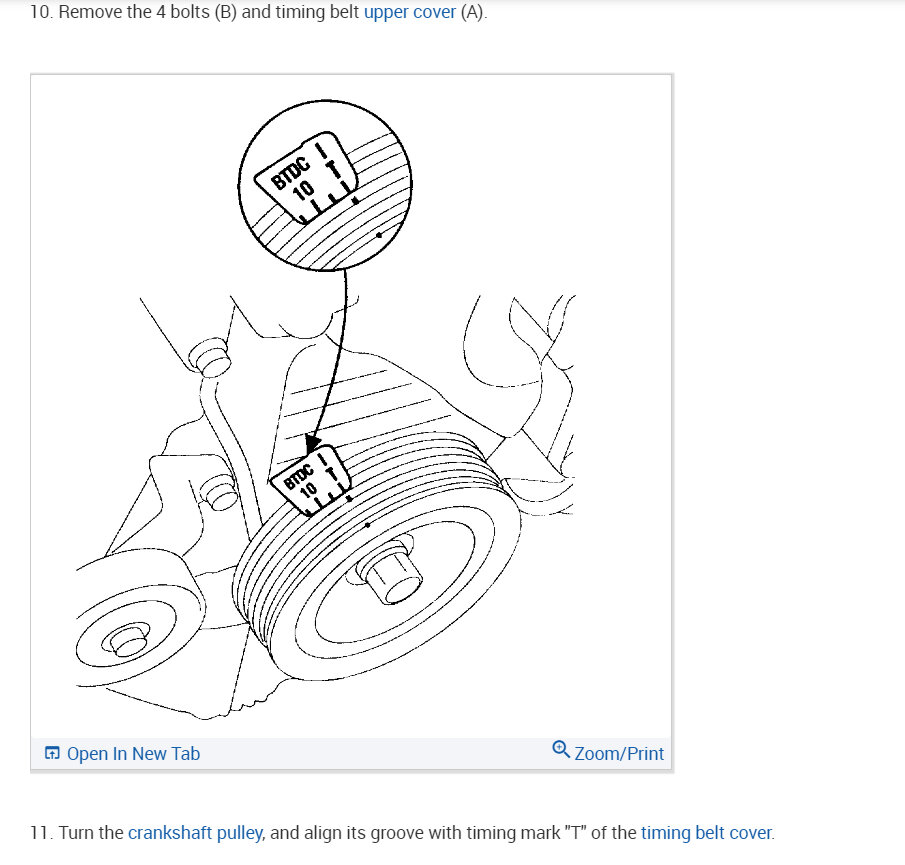 10. Remove the 4 bolts (B) and timing belt upper cover (A).

BTDC
10
T

BTDC
10
T

Open In New Tab

Zoom/Print

11. Turn the crankshaft pulley, and align its groove with timing mark "T" of the timing belt cover.