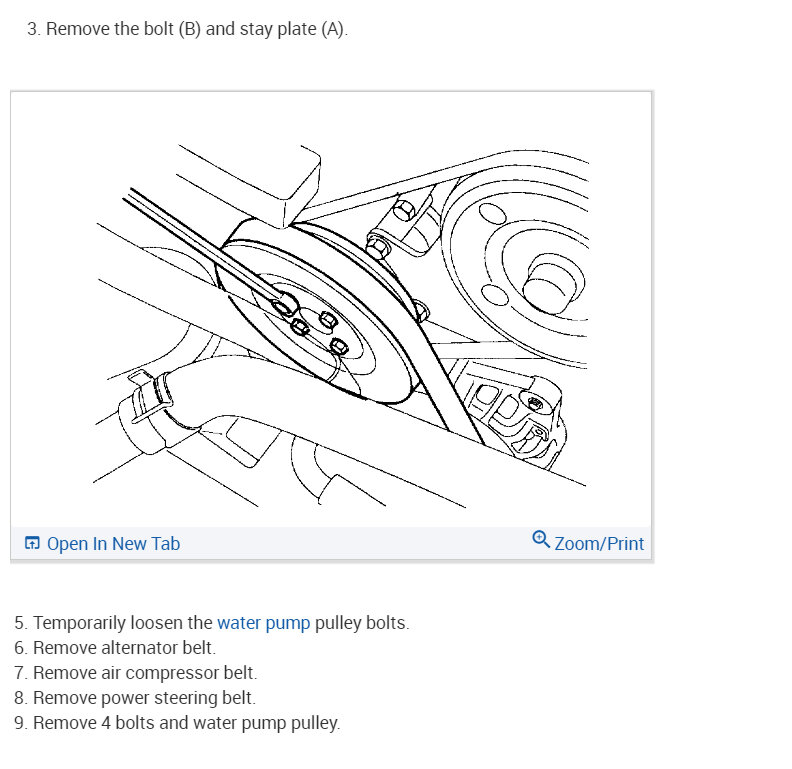 3. Remove the bolt (B) and stay plate (A).

Open In New Tab

Zoom/Print

5. Temporarily loosen the water pump pulley bolts.
6. Remove alternator belt.
7. Remove air compressor belt.
8. Remove power steering belt.
9. Remove 4 bolts and water pump pulley.