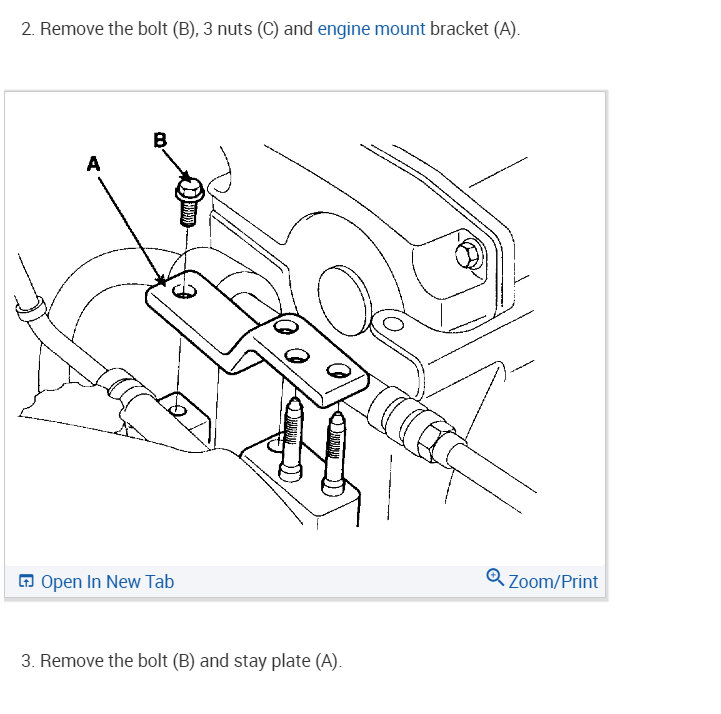 2. Remove the bolt (B), 3 nuts (C) and engine mount bracket (A).

B

A

Open In New Tab

Zoom/Print

3. Remove the bolt (B) and stay plate (A).