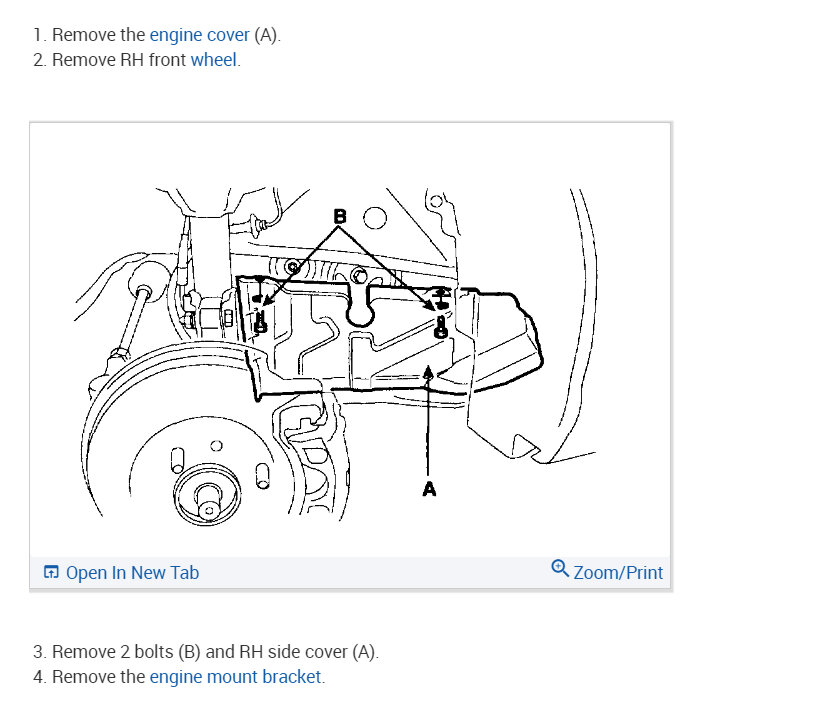 1. Remove the engine cover (A).
2. Remove RH front wheel.

B

A

Open In New Tab

Zoom/Print

3. Remove 2 bolts (B) and RH side cover (A).
4. Remove the engine mount bracket.