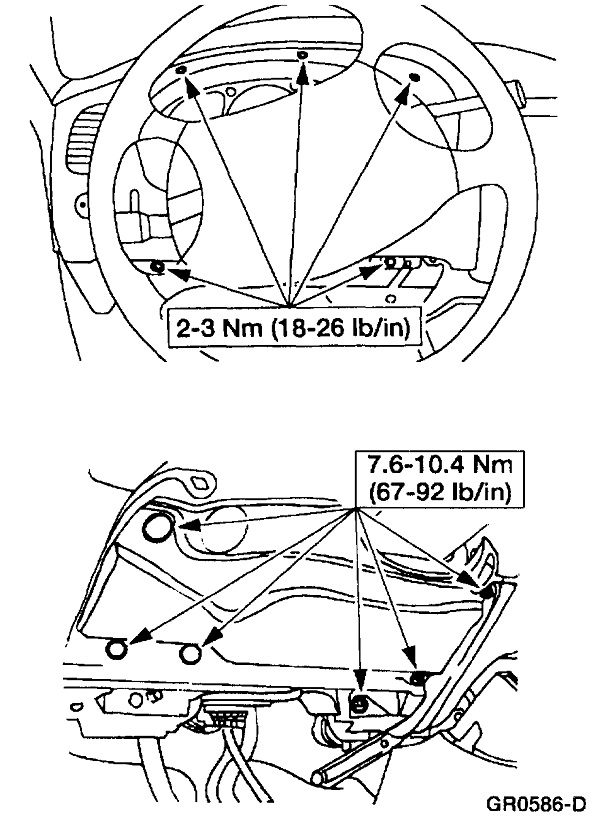 2-3 Nm (18-26 lb/in)

7.6-10.4 Nm (67-92 lb/in)

GR0586-D