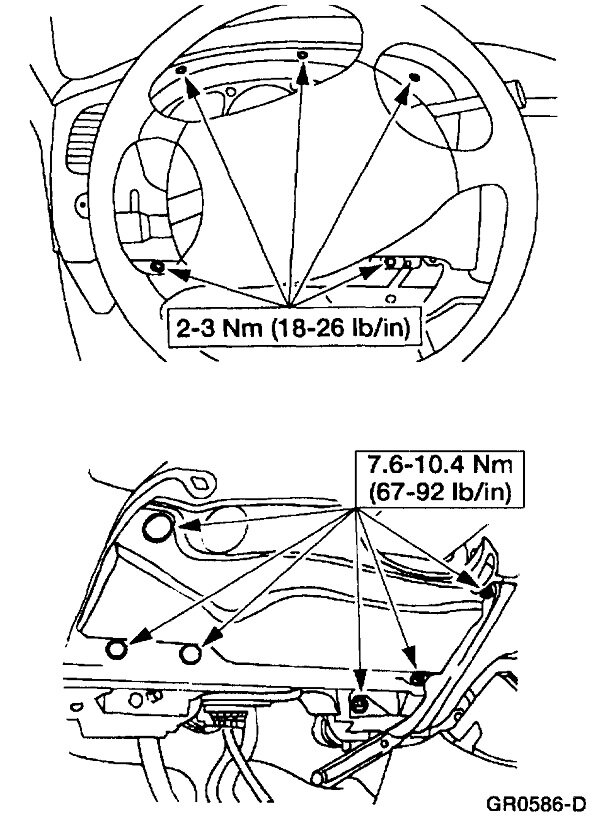 2-3 Nm (18-26 lb/in)

7.6-10.4 Nm
(67-92 lb/in)

GR0586-D