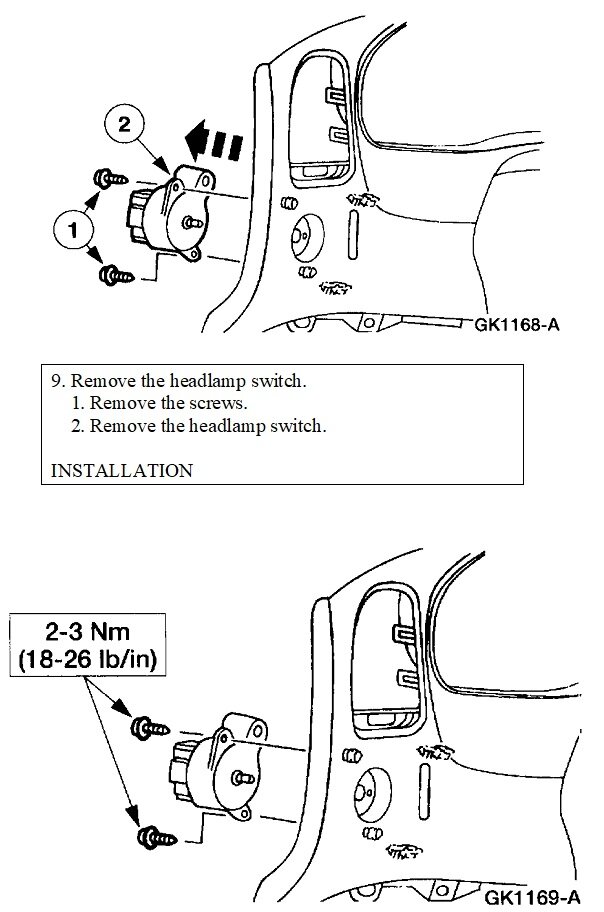 2

1

GK1168-A

9. Remove the headlamp switch.
1. Remove the screws.
2. Remove the headlamp switch.

INSTALLATION

2-3 Nm
(18-26 lb/in)

GK1169-A