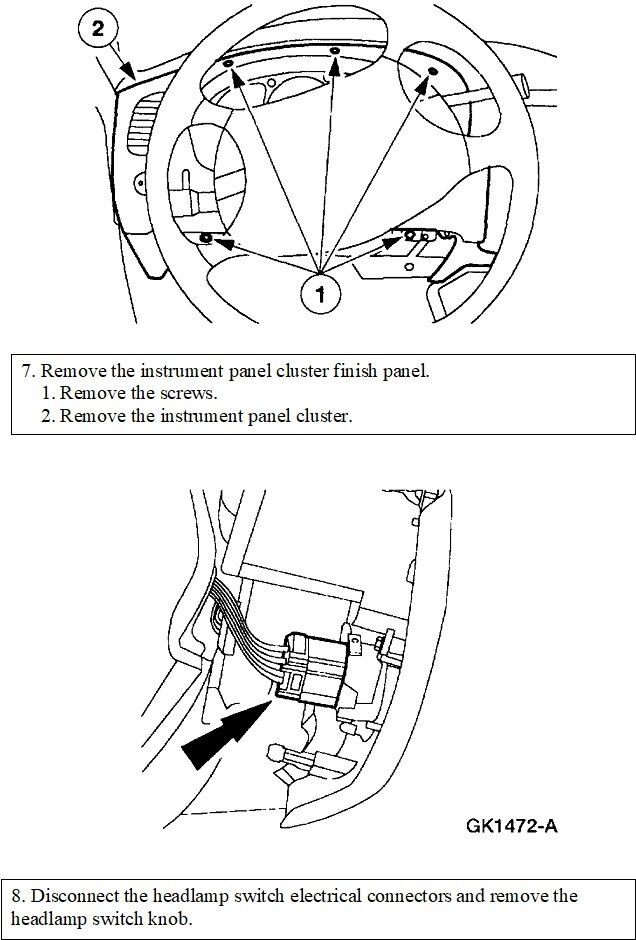 2

1

7. Remove the instrument panel cluster finish panel.
1. Remove the screws.
2. Remove the instrument panel cluster.

GK1472-A

8. Disconnect the headlamp switch electrical connectors and remove the headlamp switch knob.