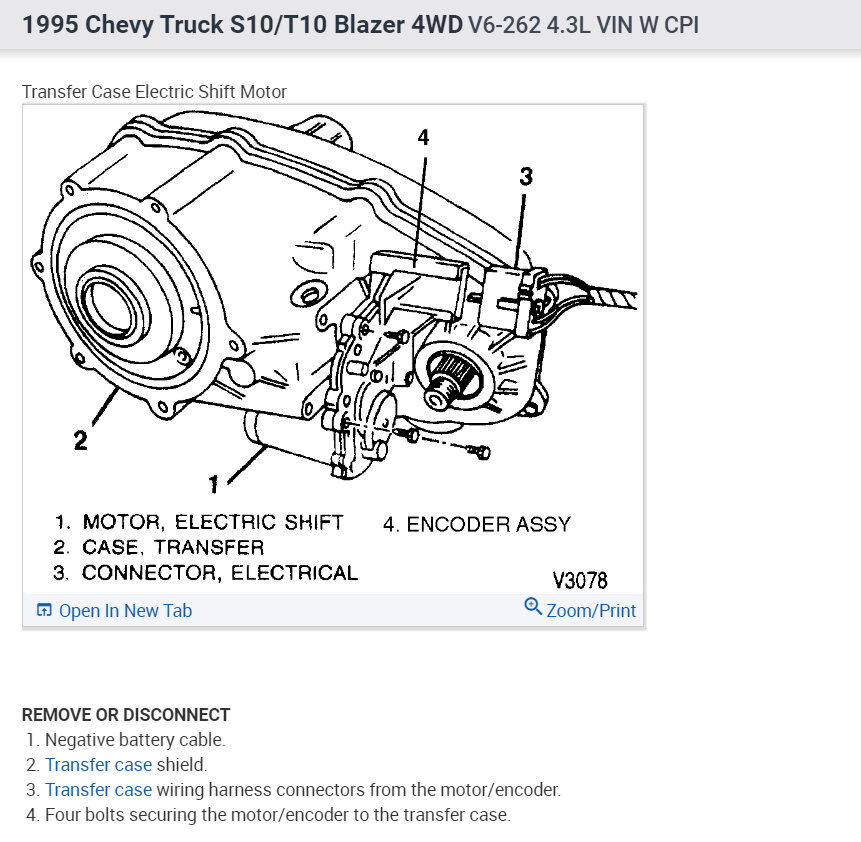 1995 Chevy Truck S10/T10 Blazer 4WD V6-262 4.3L VIN W CPI

Transfer Case Electric Shift Motor

4

3

2

1

1. MOTOR, ELECTRIC SHIFT
2. CASE, TRANSFER
3. CONNECTOR, ELECTRICAL

4. ENCODER ASSY

V3078

Open In New Tab

Zoom/Print

REMOVE OR DISCONNECT

1. Negative battery cable.
2. Transfer case shield.
3. Transfer case wiring harness connectors from the motor/encoder.
4. Four bolts securing the motor/encoder to the transfer case.