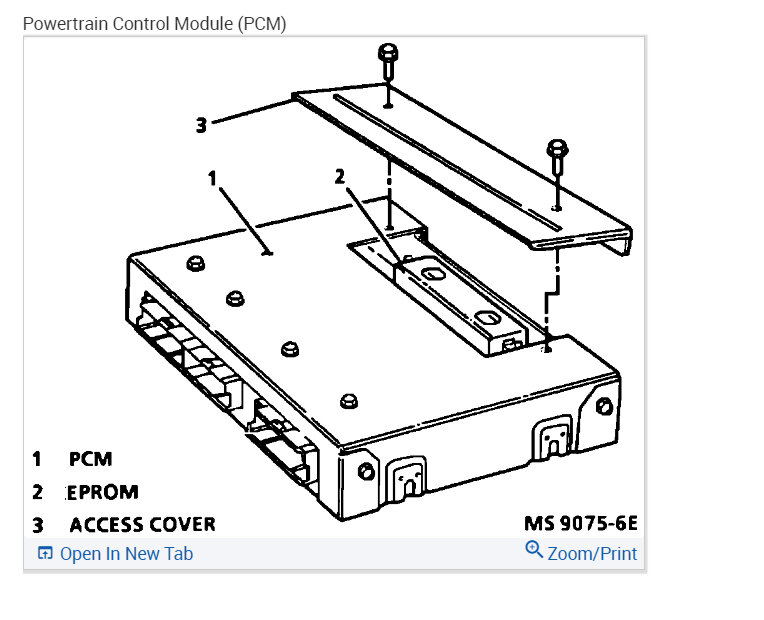 Powertrain Control Module (PCM)

3

1

2

1 PCM
2 EPROM
3 ACCESS COVER

MS 9075-6E

Open In New Tab

Zoom/Print