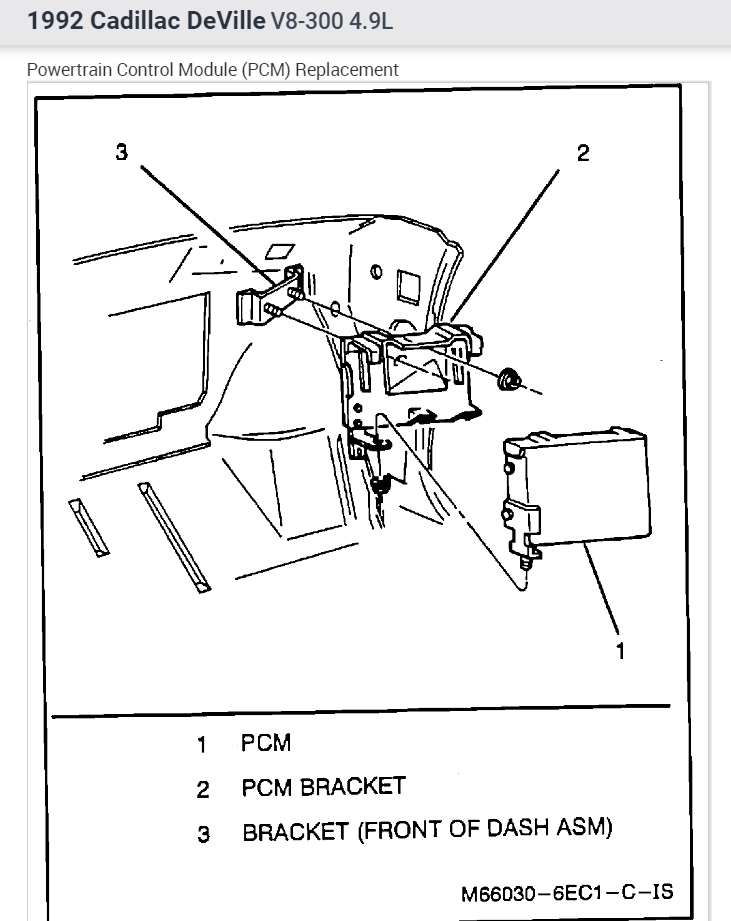 1992 Cadillac DeVille V8-300 4.9L

Powertrain Control Module (PCM) Replacement

3

2

1

1 PCM

2 PCM BRACKET

3 BRACKET (FRONT OF DASH ASM)

M66030–6EC1–C–IS