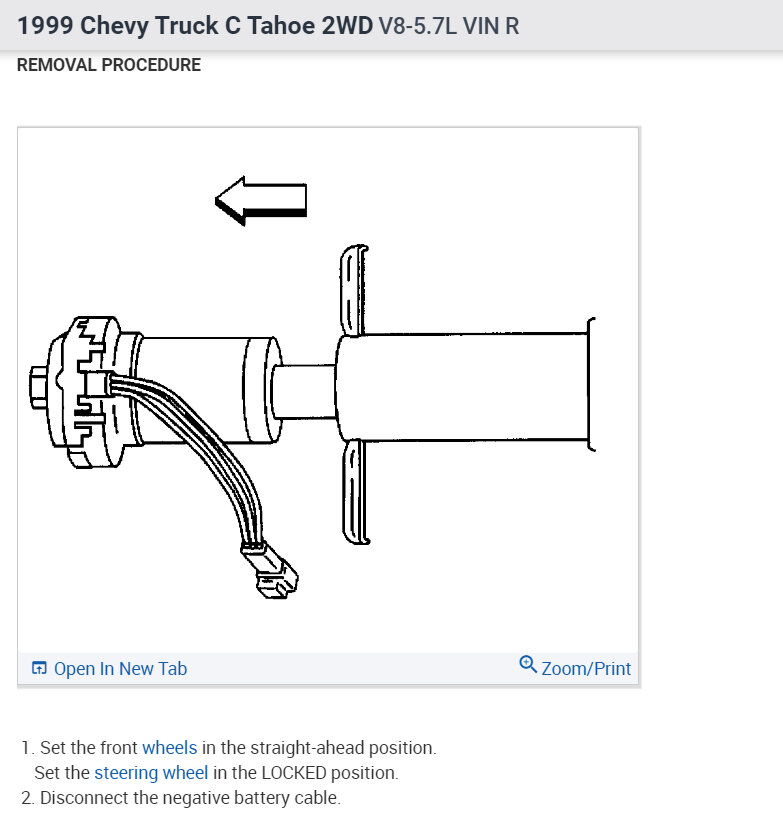 1999 Chevy Truck C Tahoe 2WD V8-5.7L VIN R

REMOVAL PROCEDURE

Open In New Tab

Zoom/Print

1. Set the front wheels in the straight-ahead position.
Set the steering wheel in the LOCKED position.
2. Disconnect the negative battery cable.