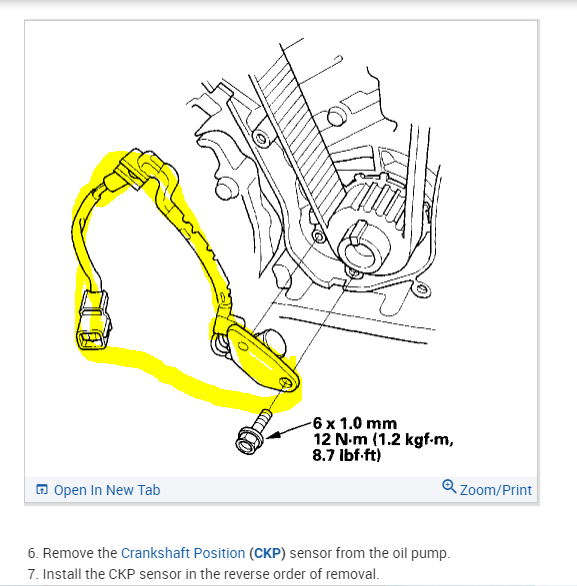 6 x 1.0 mm
12 N·m (1.2 kgf·m, 8.7 lbf·ft)

Open In New Tab

Zoom/Print

6. Remove the Crankshaft Position (CKP) sensor from the oil pump.
7. Install the CKP sensor in the reverse order of removal.