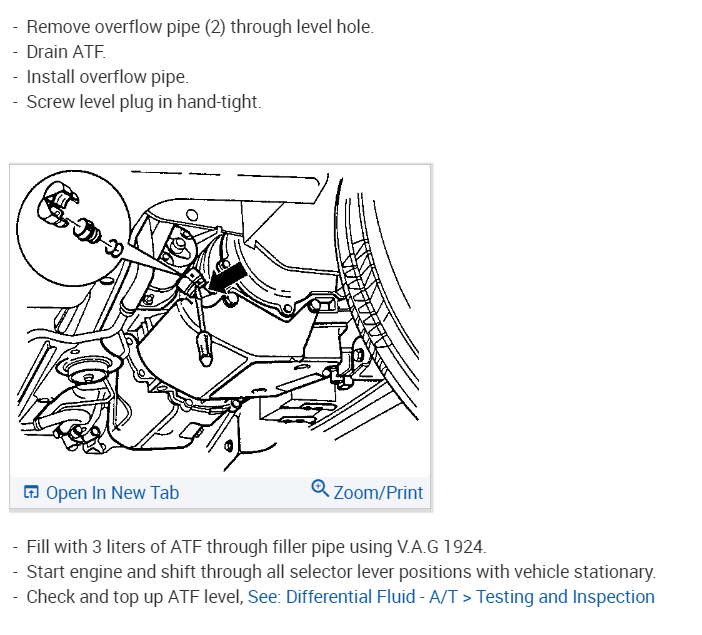 - Remove overflow pipe (2) through level hole.
- Drain ATF.
- Install overflow pipe.
- Screw level plug in hand-tight.

Open In New Tab
Zoom/Print

- Fill with 3 liters of ATF through filler pipe using V.A.G 1924.
- Start engine and shift through all selector lever positions with vehicle stationary.
- Check and top up ATF level, See: Differential Fluid - A/T > Testing and Inspection