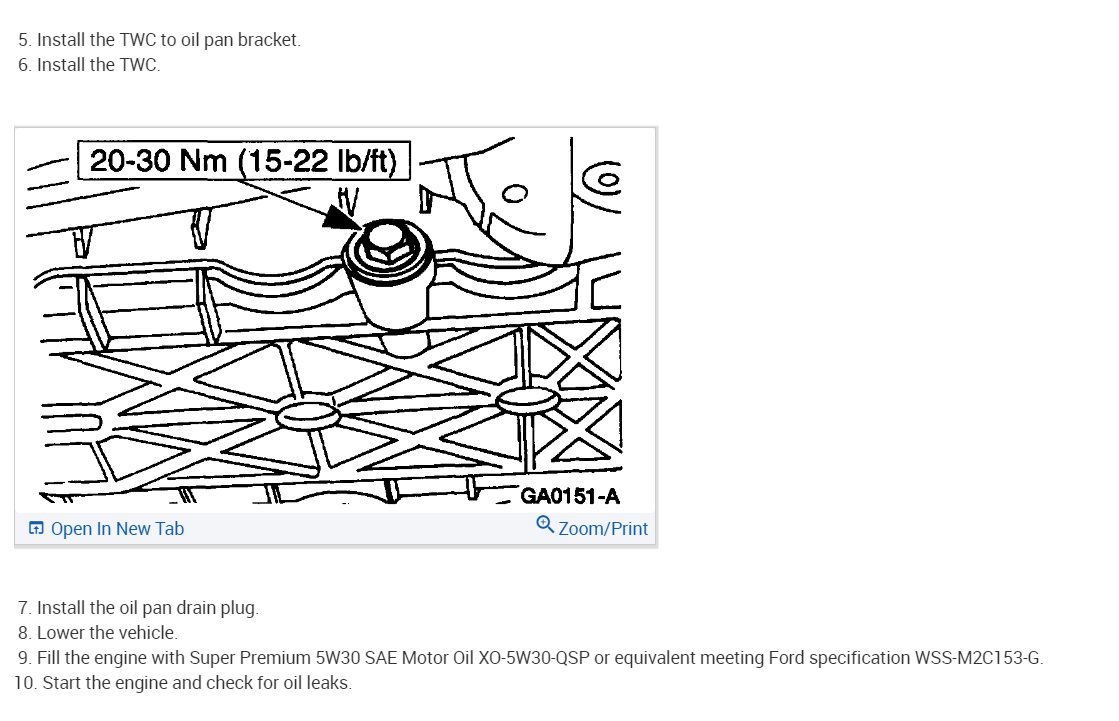 5. Install the TWC to oil pan bracket.
6. Install the TWC.

20-30 Nm (15-22 lb/ft)

GA0151-A

Open In New Tab

Zoom/Print

7. Install the oil pan drain plug.
8. Lower the vehicle.
9. Fill the engine with Super Premium 5W30 SAE Motor Oil XO-5W30-QSP or equivalent meeting Ford specification WSS-M2C153-G.
10. Start the engine and check for oil leaks.