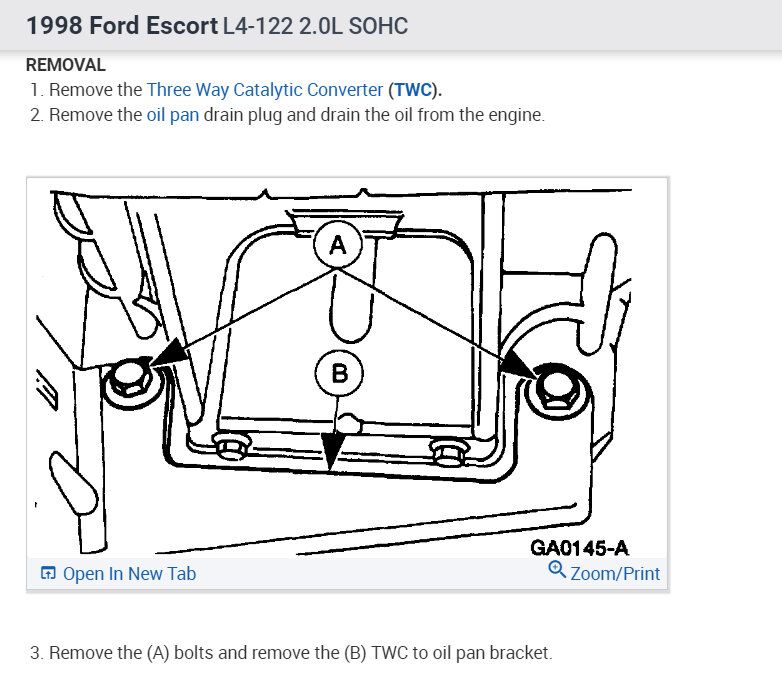 1998 Ford Escort L4-122 2.0L SOHC

REMOVAL

1. Remove the Three Way Catalytic Converter (TWC).
2. Remove the oil pan drain plug and drain the oil from the engine.

A

B

GA0145-A

Open In New Tab

Zoom/Print

3. Remove the (A) bolts and remove the (B) TWC to oil pan bracket.