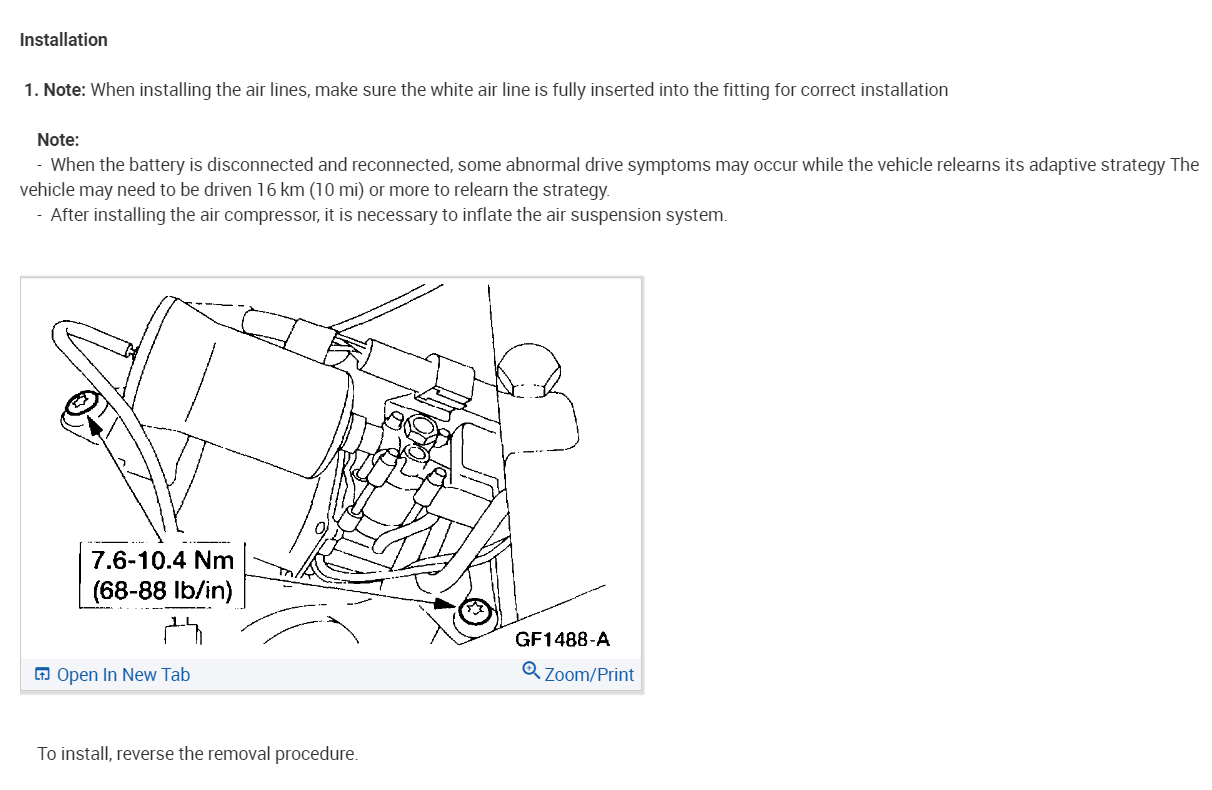 Installation

1. Note: When installing the air lines, make sure the white air line is fully inserted into the fitting for correct installation

Note:
- When the battery is disconnected and reconnected, some abnormal drive symptoms may occur while the vehicle relearns its adaptive strategy The vehicle may need to be driven 16 km (10 mi) or more to relearn the strategy.
- After installing the air compressor, it is necessary to inflate the air suspension system.

7.6-10.4 Nm
(68-88 lb/in)

GF1488-A

Open In New Tab
Zoom/Print

To install, reverse the removal procedure.