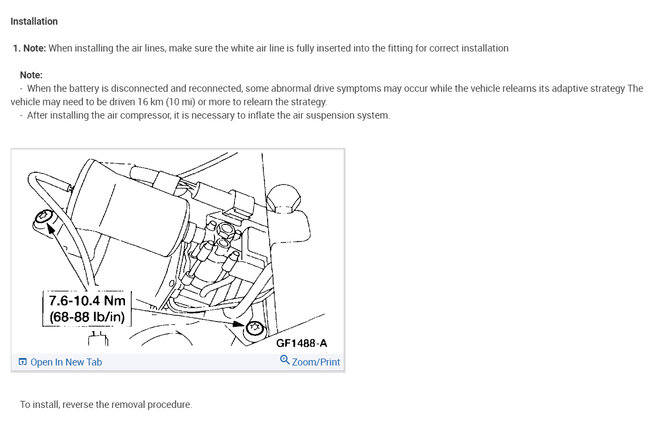 Installation

1. Note: When installing the air lines, make sure the white air line is fully inserted into the fitting for correct installation

Note:
- When the battery is disconnected and reconnected, some abnormal drive symptoms may occur while the vehicle relearns its adaptive strategy The vehicle may need to be driven 16 km (10 mi) or more to relearn the strategy.
- After installing the air compressor, it is necessary to inflate the air suspension system.

7.6-10.4 Nm
(68-88 lb/in)

GF1488-A

Open In New Tab
Zoom/Print

To install, reverse the removal procedure.