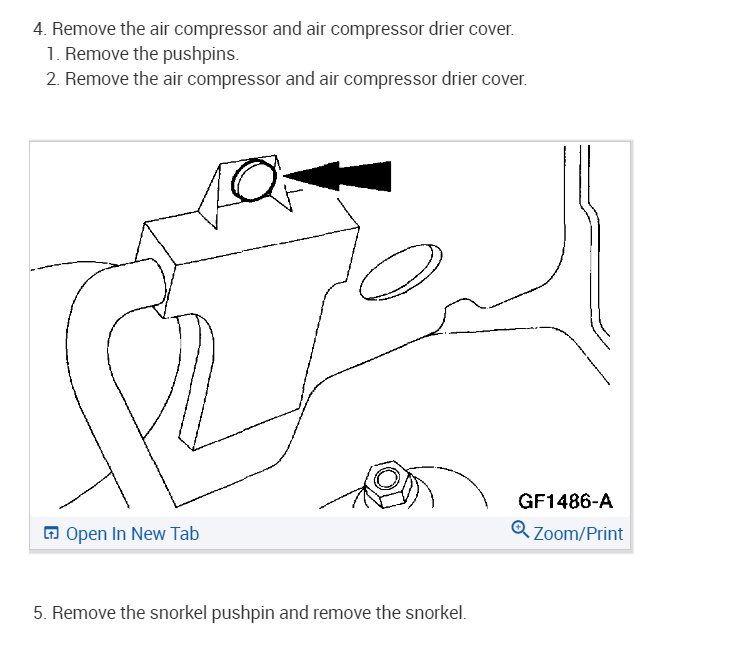 4. Remove the air compressor and air compressor drier cover.
1. Remove the pushpins.
2. Remove the air compressor and air compressor drier cover.

GF1486-A

Open In New Tab

Zoom/Print

5. Remove the snorkel pushpin and remove the snorkel.