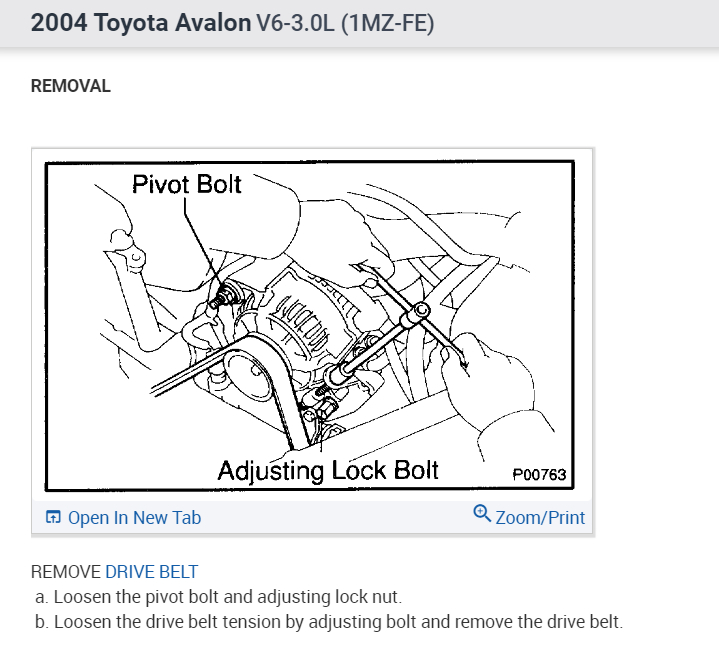 2004 Toyota Avalon V6-3.0L (1MZ-FE)

REMOVAL

Pivot Bolt

Adjusting Lock Bolt

P00763

Open In New Tab

Zoom/Print

REMOVE DRIVE BELT

a. Loosen the pivot bolt and adjusting lock nut.

b. Loosen the drive belt tension by adjusting bolt and remove the drive belt.