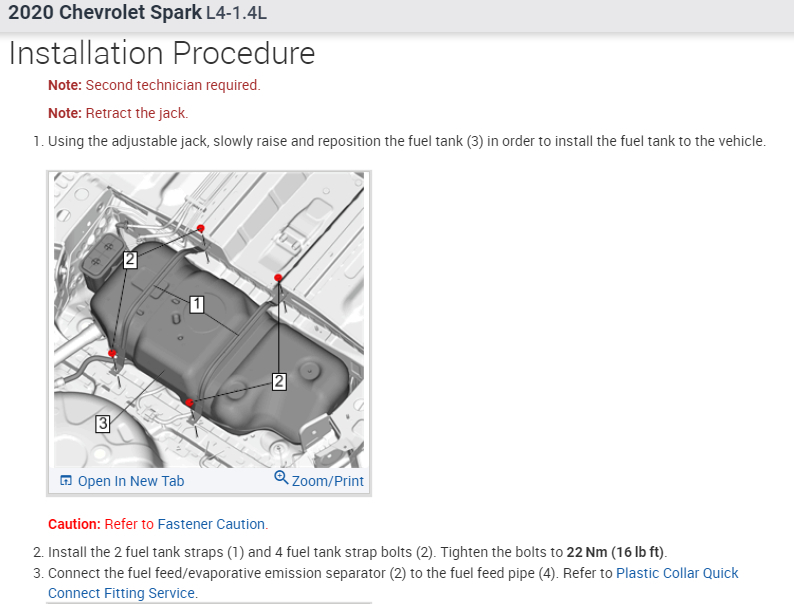 2020 Chevrolet Spark L4-1.4L

Installation Procedure

Note: Second technician required.

Note: Retract the jack.

1. Using the adjustable jack, slowly raise and reposition the fuel tank (3) in order to install the fuel tank to the vehicle.

2
1
2
3

Open In New Tab
Zoom/Print

Caution: Refer to Fastener Caution.

2. Install the 2 fuel tank straps (1) and 4 fuel tank strap bolts (2). Tighten the bolts to 22 Nm (16 lb ft).
3. Connect the fuel feed/evaporative emission separator (2) to the fuel feed pipe (4). Refer to Plastic Collar Quick Connect Fitting Service.