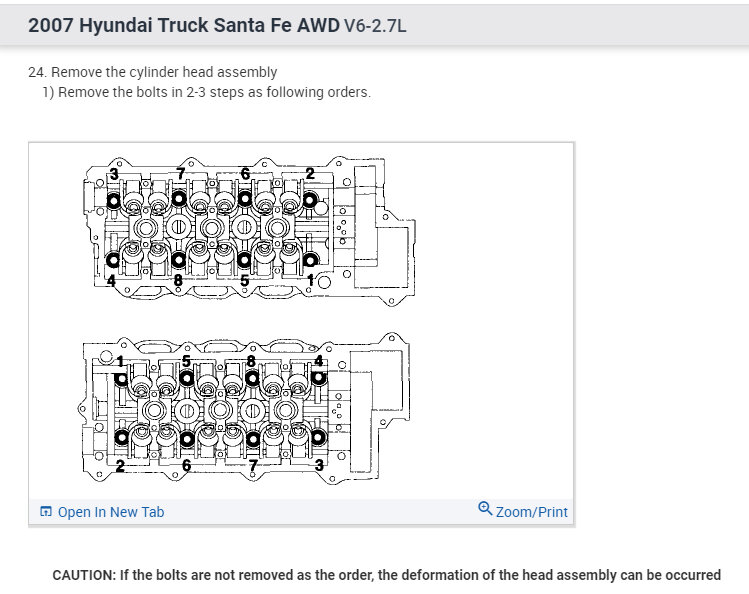 2007 Hyundai Truck Santa Fe AWD V6-2.7L

24. Remove the cylinder head assembly
1) Remove the bolts in 2-3 steps as following orders.

3 7 6 2
4 8 5 1

1 5 8 4
2 6 7 3

Open In New Tab
Zoom/Print

CAUTION: If the bolts are not removed as the order, the deformation of the head assembly can be occurred