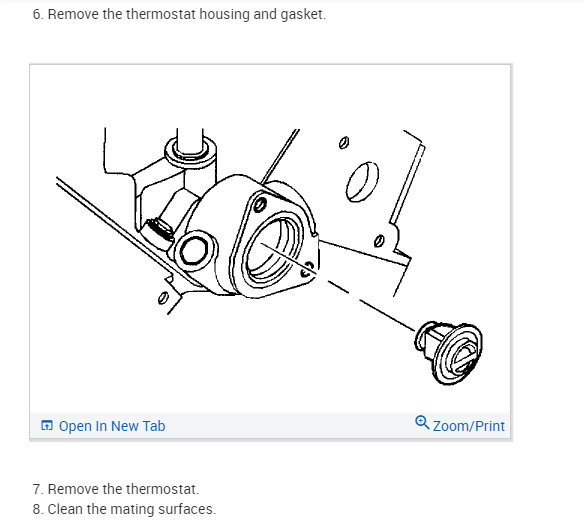 6. Remove the thermostat housing and gasket.

Open In New Tab

Zoom/Print

7. Remove the thermostat.
8. Clean the mating surfaces.