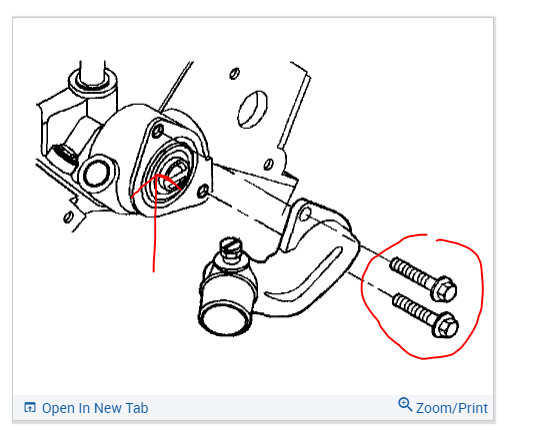 Open In New Tab

Zoom/Print