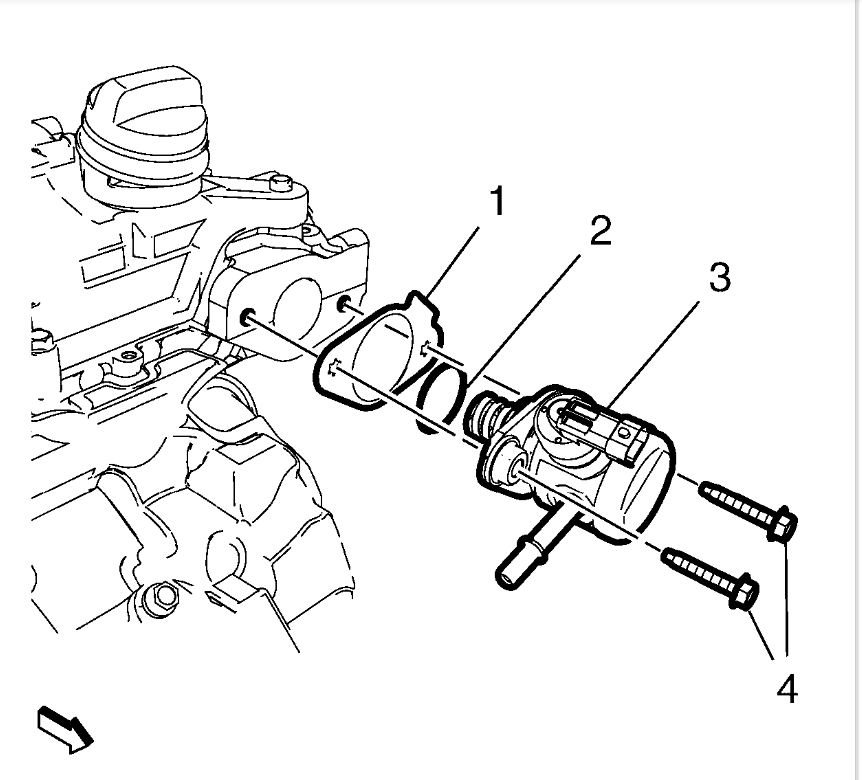 1
2
3
4