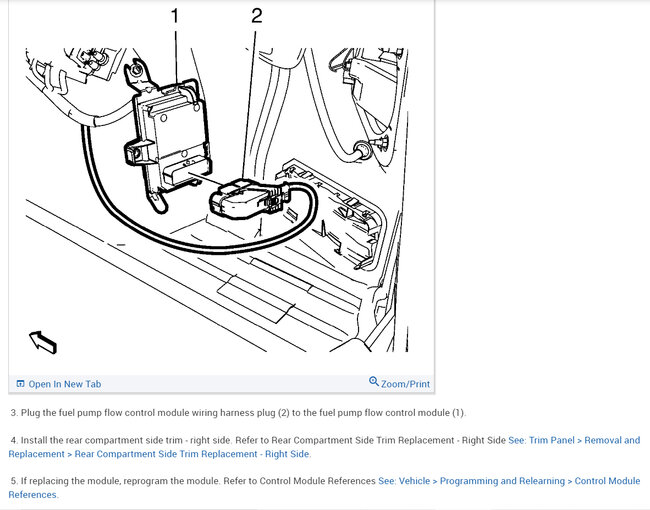 1
2

Open In New Tab
Zoom/Print

3. Plug the fuel pump flow control module wiring harness plug (2) to the fuel pump flow control module (1).

4. Install the rear compartment side trim - right side. Refer to Rear Compartment Side Trim Replacement - Right Side See: Trim Panel > Removal and Replacement > Rear Compartment Side Trim Replacement - Right Side.

5. If replacing the module, reprogram the module. Refer to Control Module References See: Vehicle > Programming and Relearning > Control Module References.