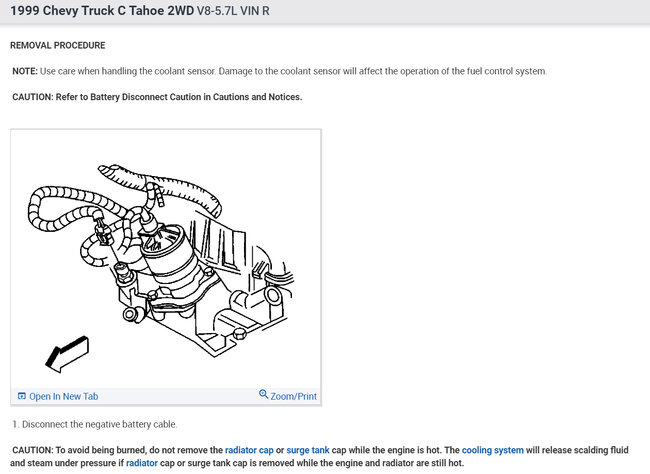 1999 Chevy Truck C Tahoe 2WD V8-5.7L VIN R

REMOVAL PROCEDURE

NOTE: Use care when handling the coolant sensor. Damage to the coolant sensor will affect the operation of the fuel control system.

CAUTION: Refer to Battery Disconnect Caution in Cautions and Notices.

Open In New Tab

Zoom/Print

1. Disconnect the negative battery cable.

CAUTION: To avoid being burned, do not remove the radiator cap or surge tank cap while the engine is hot. The cooling system will release scalding fluid and steam under pressure if radiator cap or surge tank cap is removed while the engine and radiator are still hot.