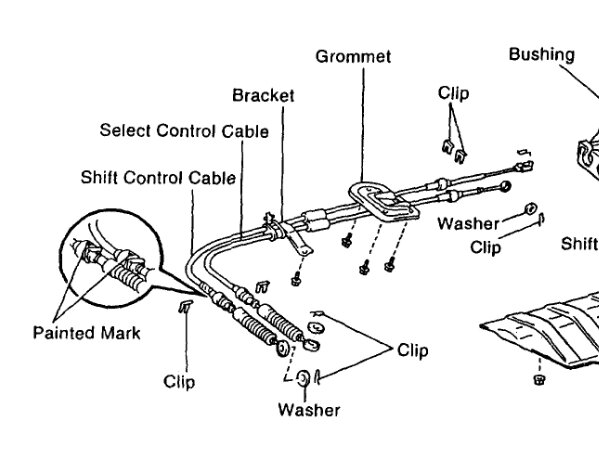 Grommet
Bushing
Bracket
Clip
Select Control Cable
Shift Control Cable
Washer
Clip
Shift
Painted Mark
Clip
Clip
Washer