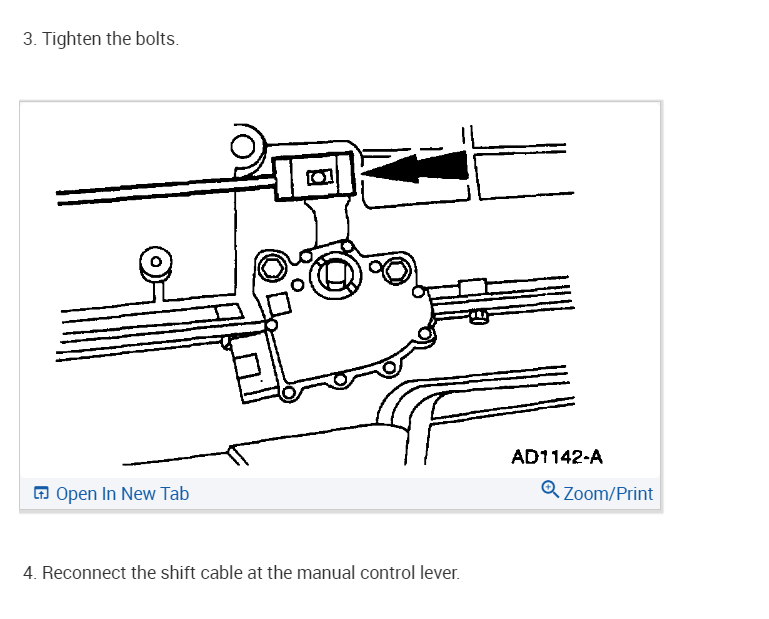 3. Tighten the bolts.

AD1142-A

Open In New Tab

Zoom/Print

4. Reconnect the shift cable at the manual control lever.