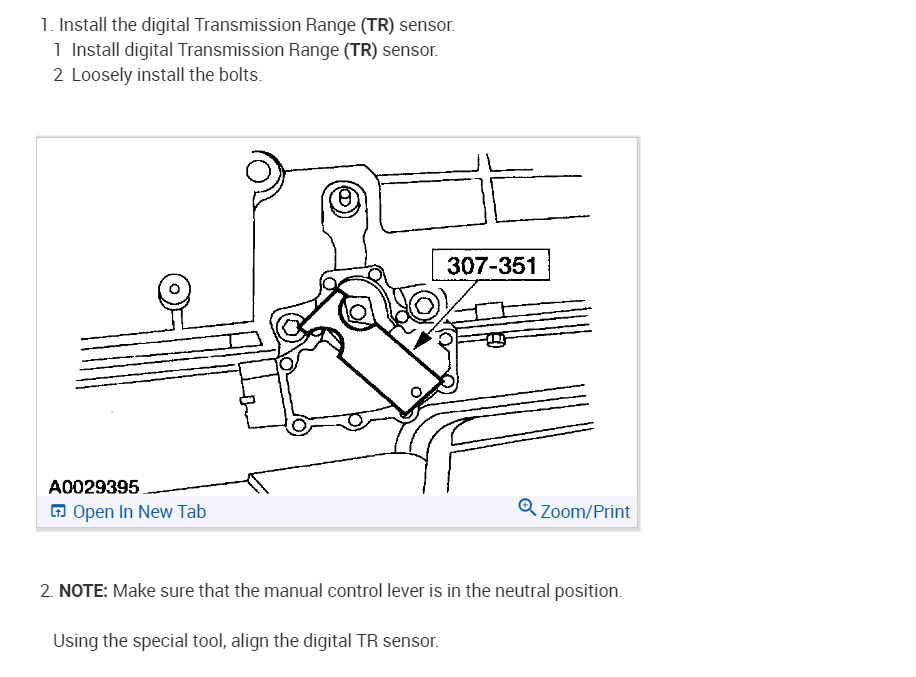 1. Install the digital Transmission Range (TR) sensor.
1 Install digital Transmission Range (TR) sensor.
2 Loosely install the bolts.

307-351

A0029395

Open In New Tab

Zoom/Print

2. NOTE: Make sure that the manual control lever is in the neutral position.

Using the special tool, align the digital TR sensor.