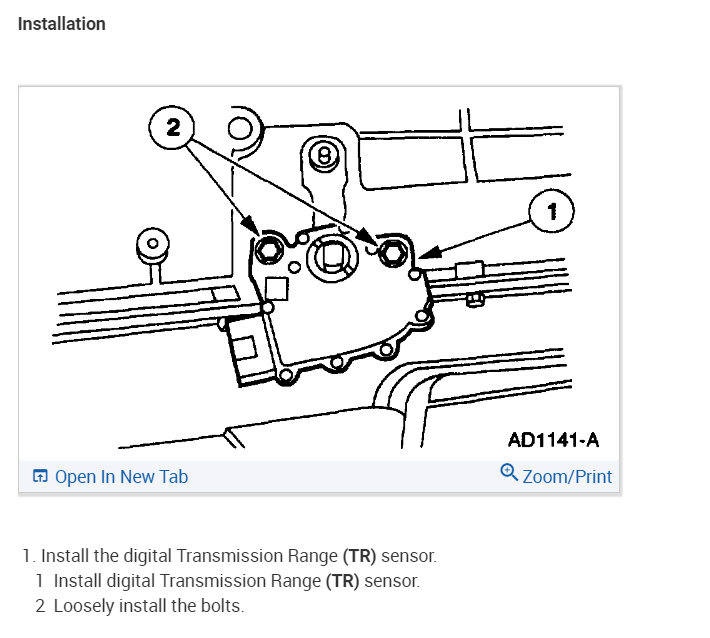 Installation

2

1

AD1141-A

Open In New Tab

Zoom/Print

1. Install the digital Transmission Range (TR) sensor.

1 Install digital Transmission Range (TR) sensor.

2 Loosely install the bolts.