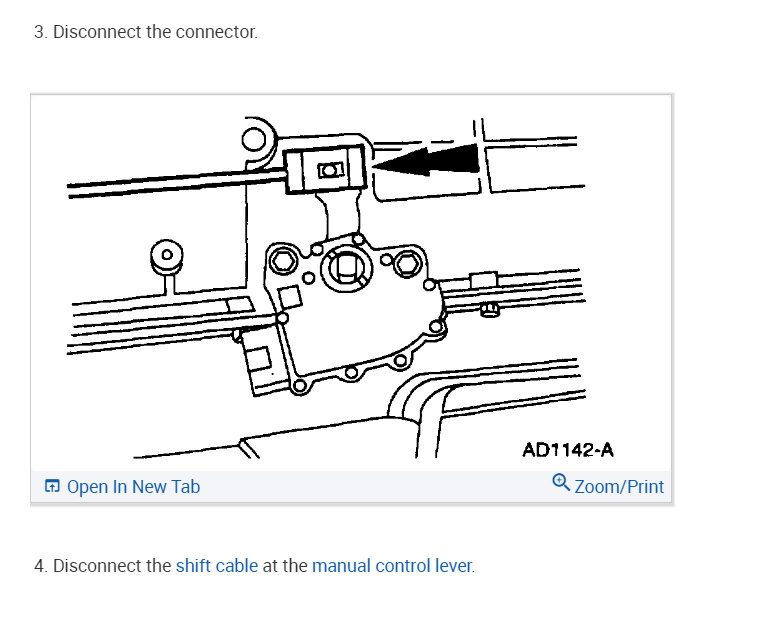 3. Disconnect the connector.

AD1142-A

Open In New Tab

Zoom/Print

4. Disconnect the shift cable at the manual control lever.