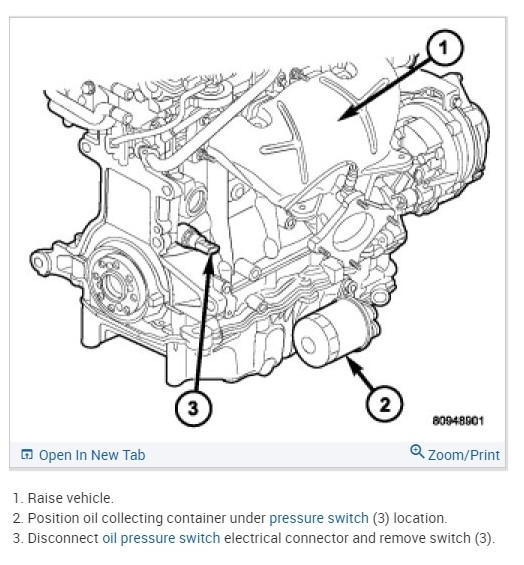 1

3

2

80948901

Open In New Tab

Zoom/Print

1. Raise vehicle.
2. Position oil collecting container under pressure switch (3) location.
3. Disconnect oil pressure switch electrical connector and remove switch (3).