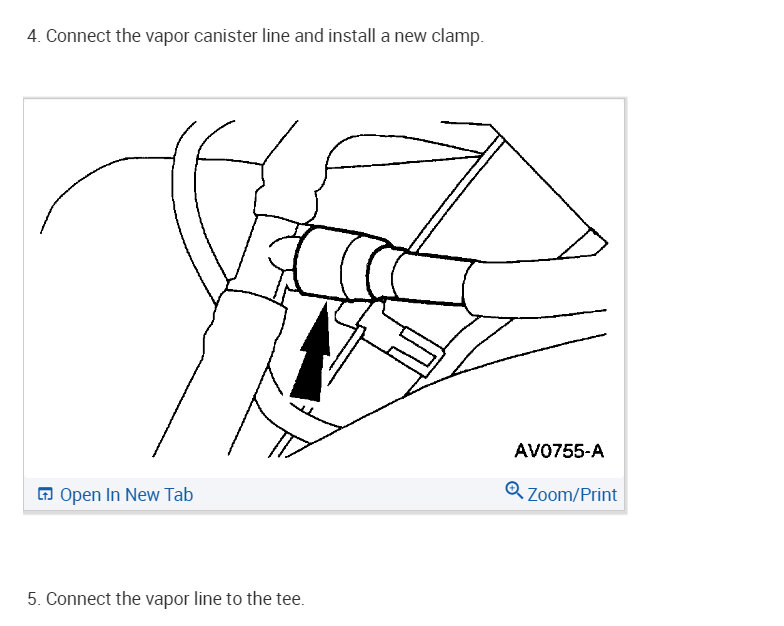 4. Connect the vapor canister line and install a new clamp.

AV0755-A

Open In New Tab

Zoom/Print

5. Connect the vapor line to the tee.