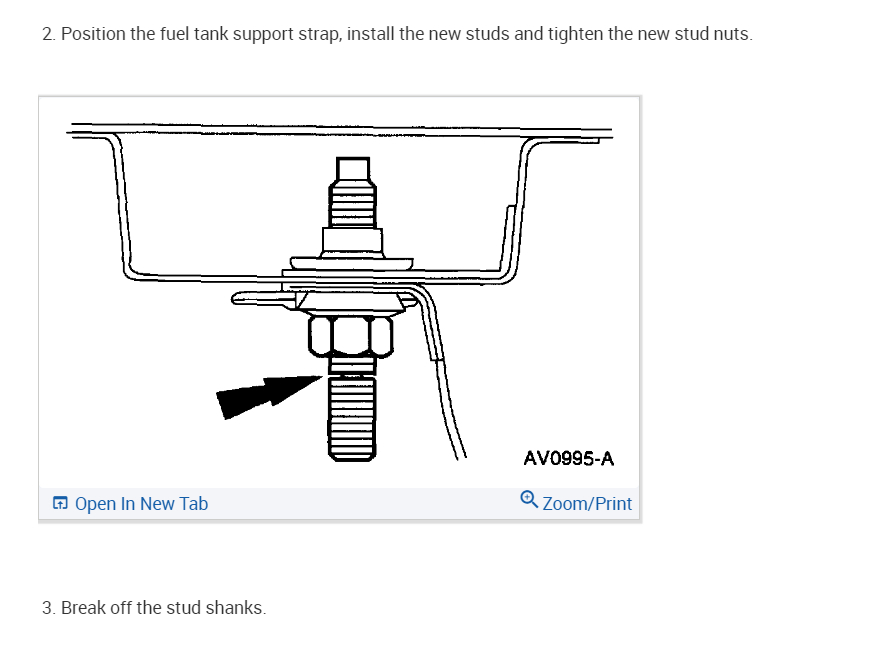 2. Position the fuel tank support strap, install the new studs and tighten the new stud nuts.

AV0995-A

Open In New Tab

Zoom/Print

3. Break off the stud shanks.