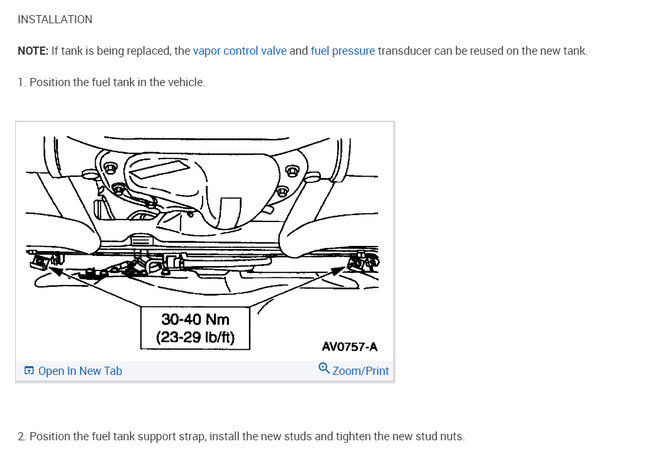 INSTALLATION

NOTE: If tank is being replaced, the vapor control valve and fuel pressure transducer can be reused on the new tank.

1. Position the fuel tank in the vehicle.

30-40 Nm
(23-29 lb/ft)

AV0757-A

Open In New Tab

Zoom/Print

2. Position the fuel tank support strap, install the new studs and tighten the new stud nuts.