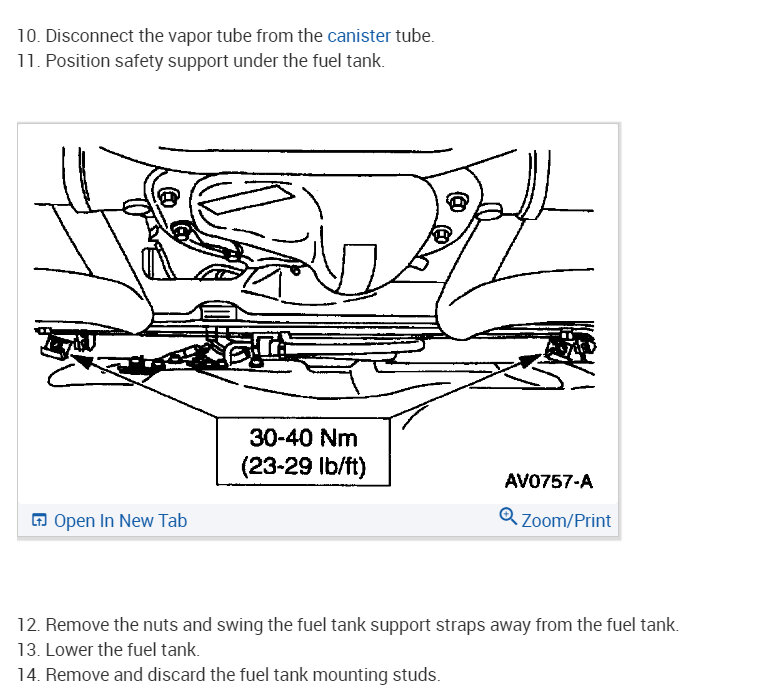 10. Disconnect the vapor tube from the canister tube.
11. Position safety support under the fuel tank.

30-40 Nm
(23-29 lb/ft)

AV0757-A

Open In New Tab

Zoom/Print

12. Remove the nuts and swing the fuel tank support straps away from the fuel tank.
13. Lower the fuel tank.
14. Remove and discard the fuel tank mounting studs.