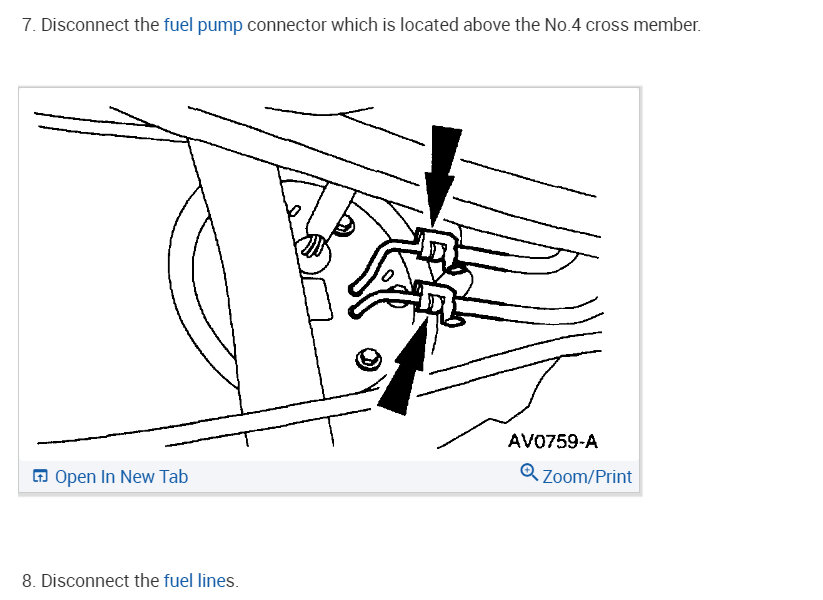 7. Disconnect the fuel pump connector which is located above the No.4 cross member.

AV0759-A

Open In New Tab

Zoom/Print

8. Disconnect the fuel lines.