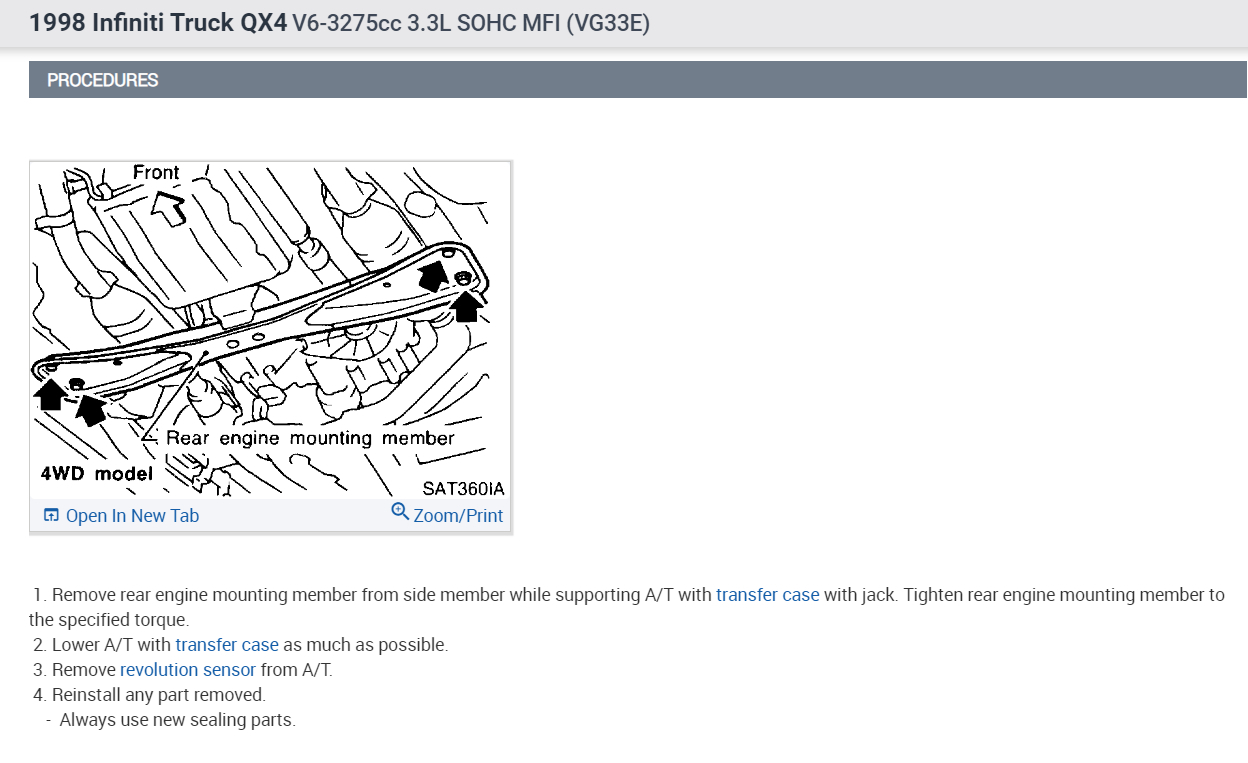 1998 Infiniti Truck QX4 V6-3275cc 3.3L SOHC MFI (VG33E)

PROCEDURES

Front

Rear engine mounting member

4WD model

SAT360IA

Open In New Tab

Zoom/Print

1. Remove rear engine mounting member from side member while supporting A/T with transfer case with jack. Tighten rear engine mounting member to the specified torque.
2. Lower A/T with transfer case as much as possible.
3. Remove revolution sensor from A/T.
4. Reinstall any part removed.
- Always use new sealing parts.