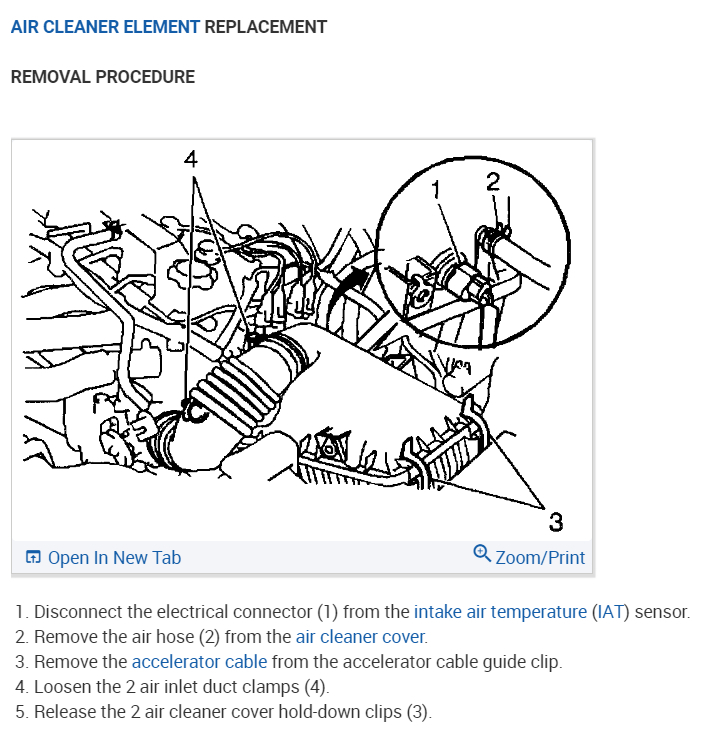 AIR CLEANER ELEMENT REPLACEMENT

REMOVAL PROCEDURE

4
1
2
3

Open In New Tab
Zoom/Print

1. Disconnect the electrical connector (1) from the intake air temperature (IAT) sensor.
2. Remove the air hose (2) from the air cleaner cover.
3. Remove the accelerator cable from the accelerator cable guide clip.
4. Loosen the 2 air inlet duct clamps (4).
5. Release the 2 air cleaner cover hold-down clips (3).